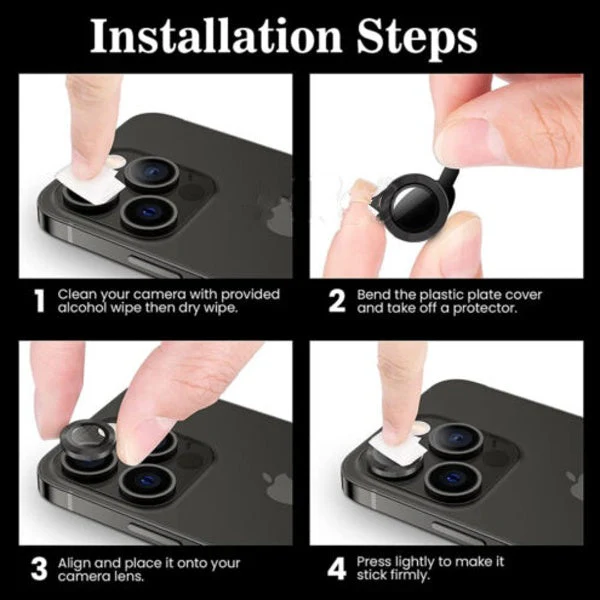 Installation Steps

1 Clean your camera with provided alcohol wipe then dry wipe.

2 Bend the plastic plate cover and take off a protector.

3 Align and place it onto your camera lens.

4 Press lightly to make it stick firmly.